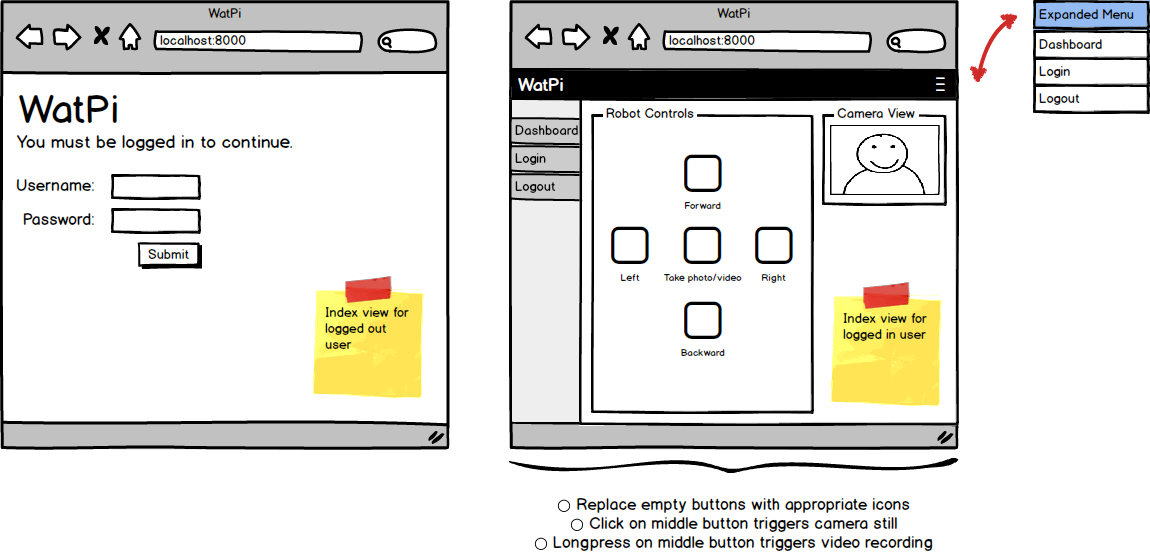 WatPi

localhost:8000

WatPi

You must be logged in to continue.

Username:

Password:

Submit

Index view for logged out user

WatPi

localhost:8000

WatPi

Dashboard

Login

Logout

Robot Controls

Forward

Left

Take photo/video

Right

Backward

Camera View

Index view for logged in user

Expanded Menu

Dashboard

Login

Logout

○ Replace empty buttons with appropriate icons
○ Click on middle button triggers camera still
○ Longpress on middle button triggers video recording